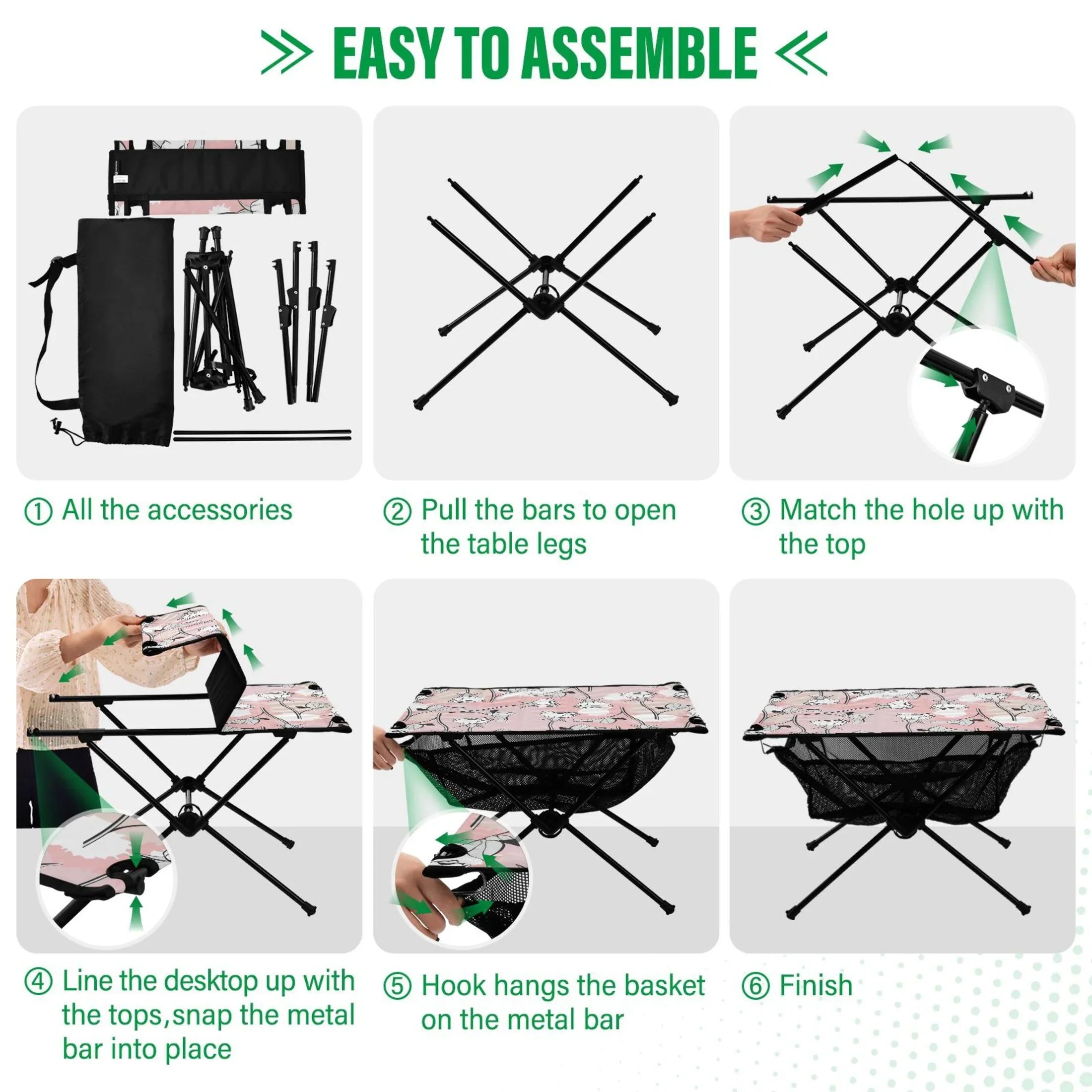 EASY TO ASSEMBLE

① All the accessories

② Pull the bars to open the table legs

③ Match the hole up with the top

④ Line the desktop up with the tops,snap the metal bar into place

⑤ Hook hangs the basket on the metal bar

⑥ Finish