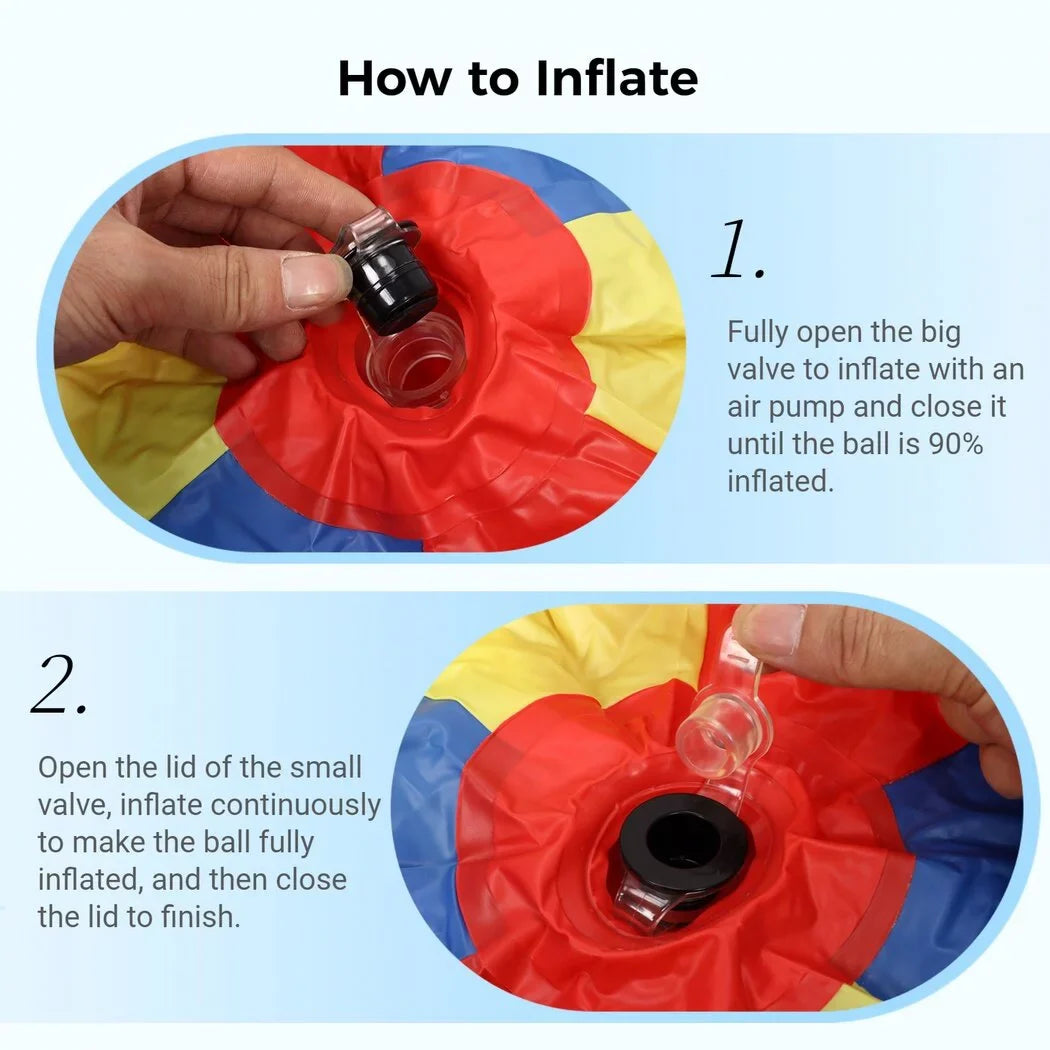 How to Inflate

1.

Fully open the big valve to inflate with an air pump and close it until the ball is 90% inflated.

2.

Open the lid of the small valve, inflate continuously to make the ball fully inflated, and then close the lid to finish.