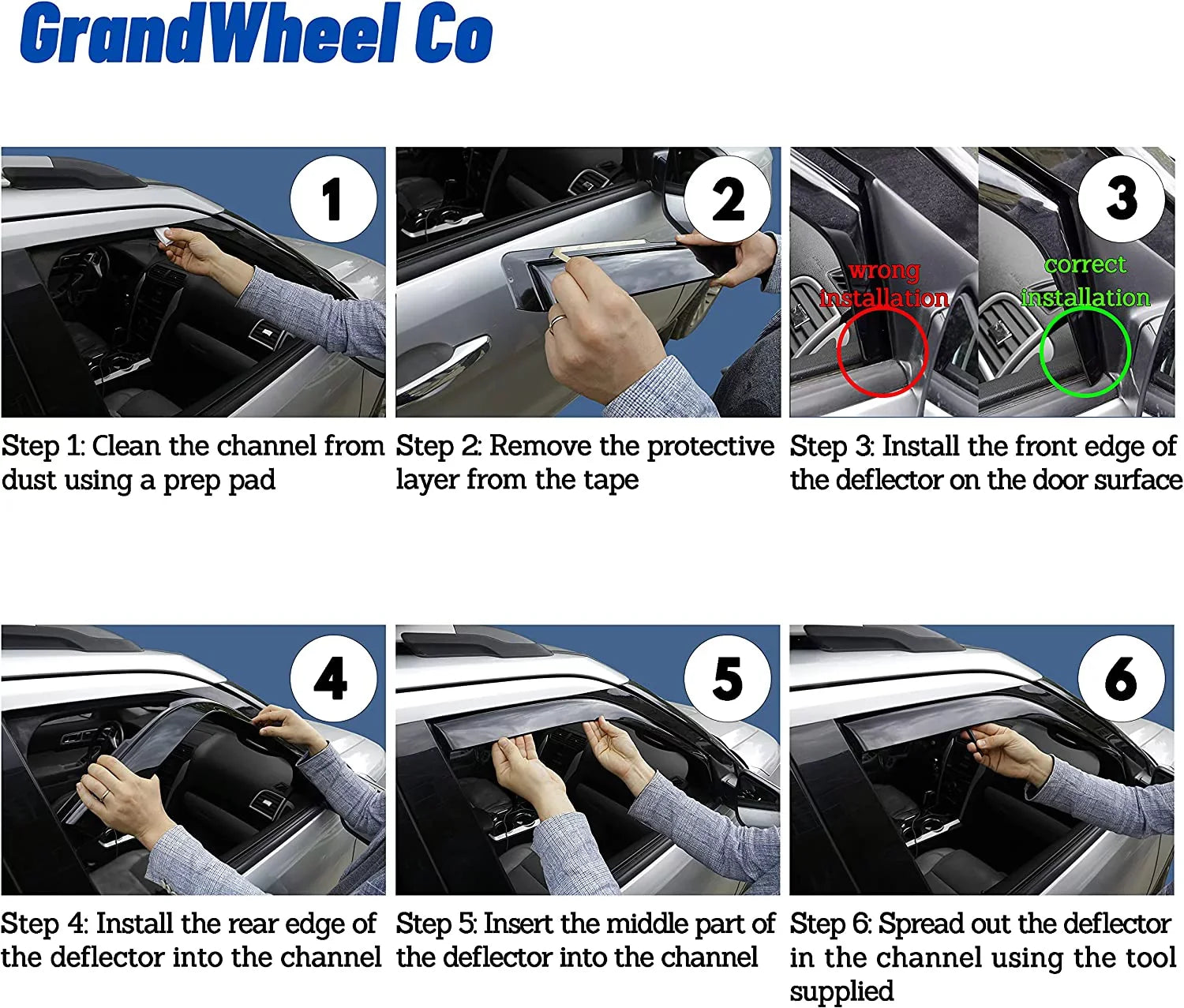 GrandWheel Co

1

Step 1: Clean the channel from dust using a prep pad

2

Step 2: Remove the protective layer from the tape

3

wrong installation

correct installation

Step 3: Install the front edge of the deflector on the door surface

4

Step 4: Install the rear edge of the deflector into the channel

5

Step 5: Insert the middle part of the deflector into the channel

6

Step 6: Spread out the deflector in the channel using the tool supplied